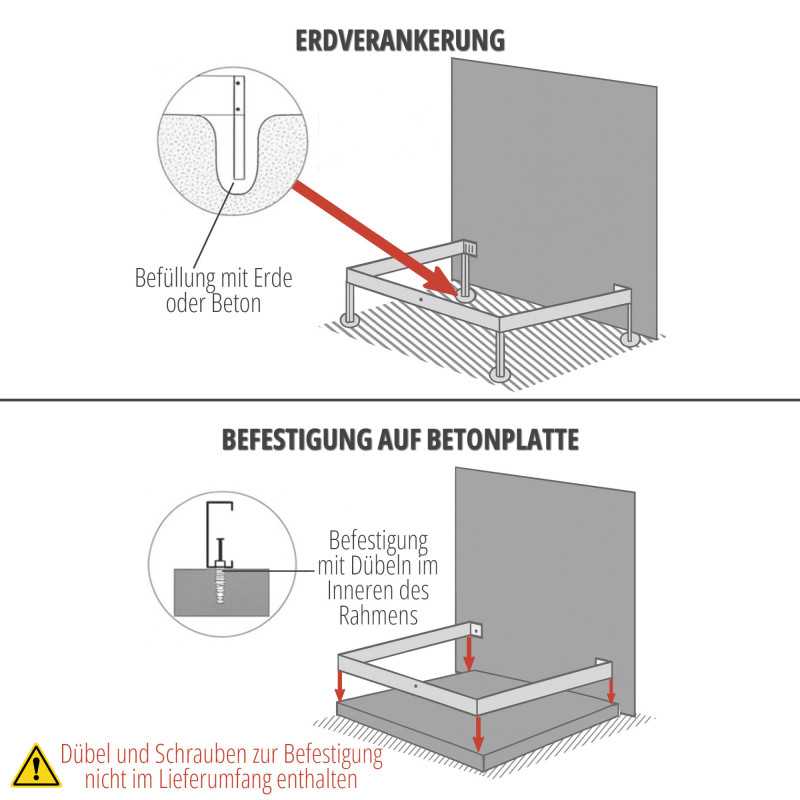 ERDVERANKERUNG

Befüllung mit Erde oder Beton

BEFESTIGUNG AUF BETONPLATTE

Befestigung mit Dübeln im Inneren des Rahmens

Dübel und Schrauben zur Befestigung nicht im Lieferumfang enthalten