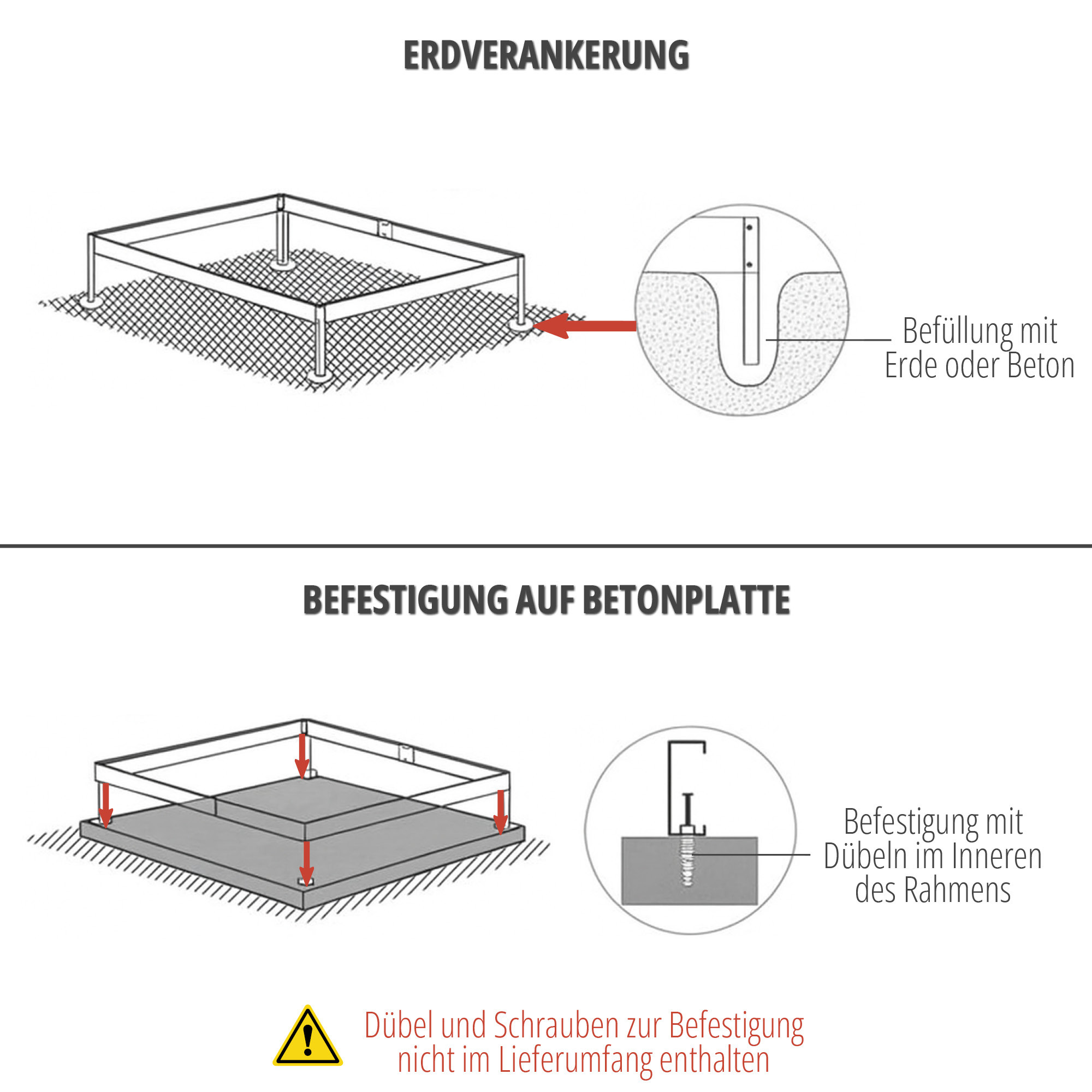 ERDVERANKERUNG

Befüllung mit Erde oder Beton

BEFESTIGUNG AUF BETONPLATTE

Befestigung mit Dübeln im Inneren des Rahmens

Dübel und Schrauben zur Befestigung nicht im Lieferumfang enthalten