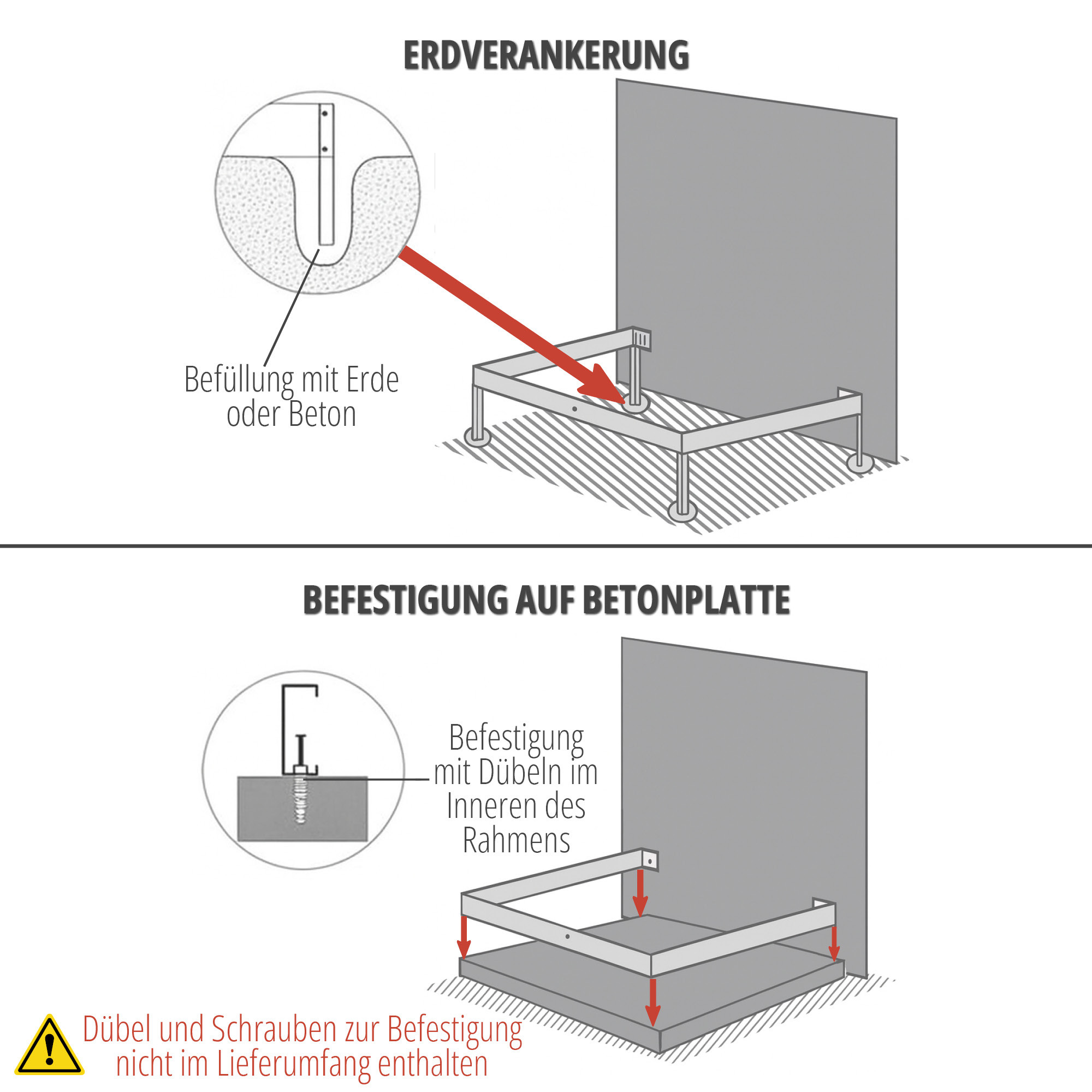 ERDVERANKERUNG

Befüllung mit Erde oder Beton

BEFESTIGUNG AUF BETONPLATTE

Befestigung mit Dübeln im Inneren des Rahmens

Dübel und Schrauben zur Befestigung nicht im Lieferumfang enthalten